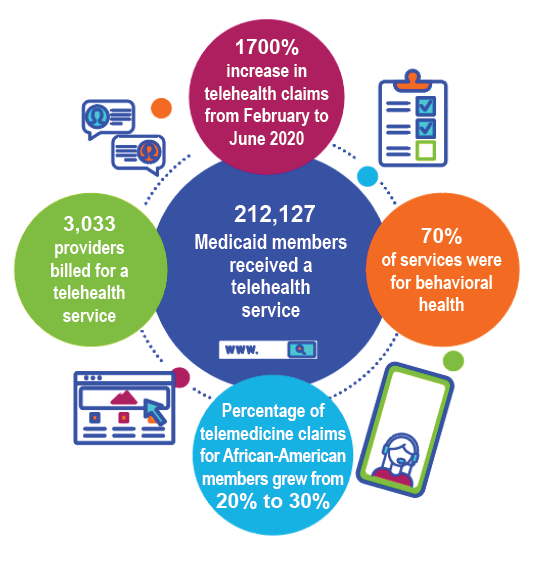 1700%
increase in telehealth claims from February to June 2020

3,033
providers billed for a telehealth service

212,127
Medicaid members received a telehealth service

www.

70%
of services were for behavioral health

Percentage of telemedicine claims for African-American members grew from
20% to 30%